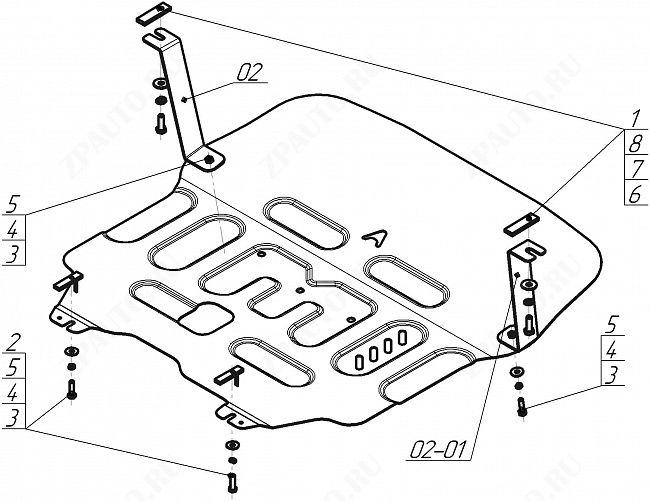 02

1
8
7
6

5
4
3

2
5
4
3

5
4
3

02-01

ZPAUTO.RU