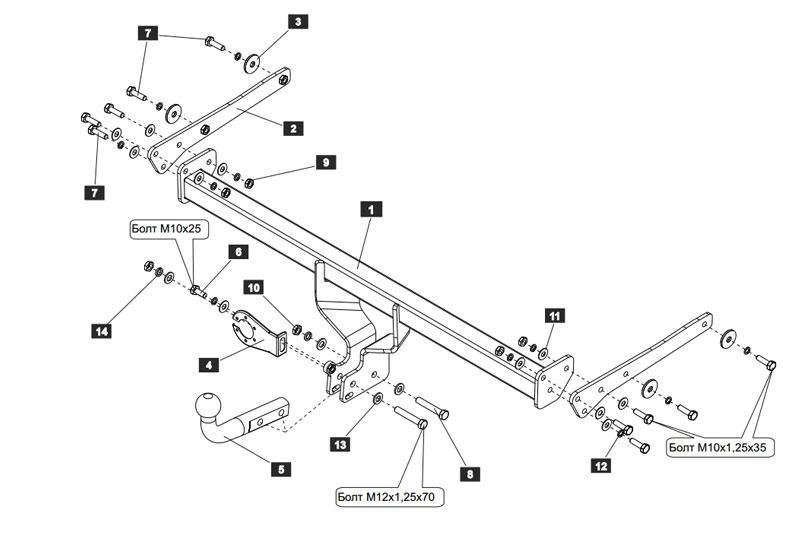 7
3
2
7
9
1
Болт М10х25
6
10
14
4
11
5
13
8
12
Болт М10х1,25х35
Болт М12х1,25х70