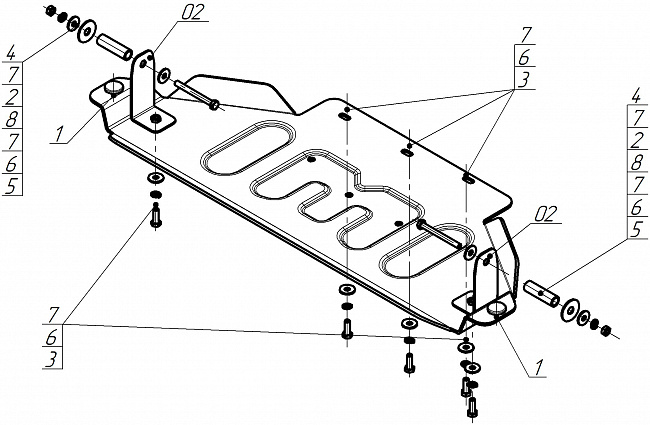 4
7
2
8
7
6
5

02

1

7
6
3

4
7
2
8
7
6
5

02

7
6
3

1