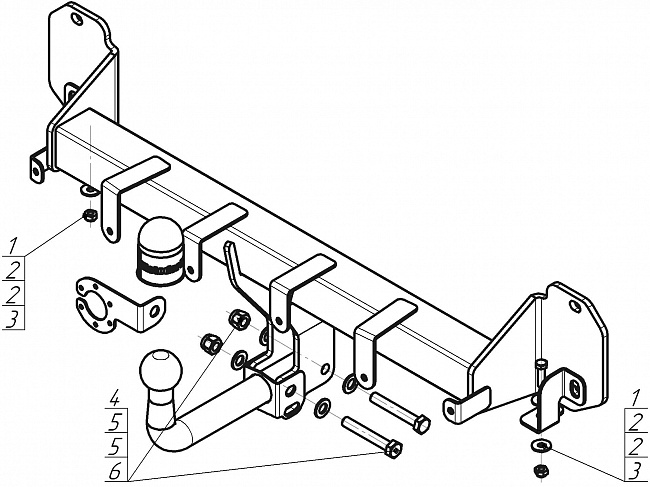 1
2
2
3

4
5
5
6

1
2
2
3