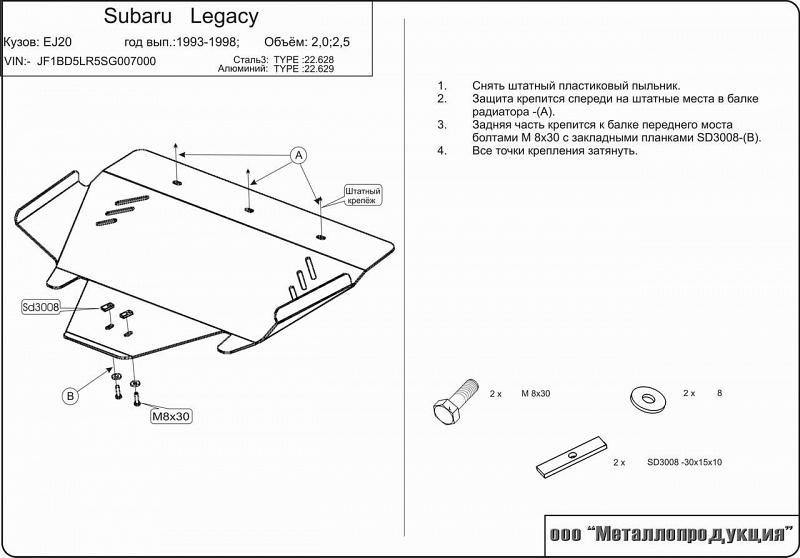 Subaru Legacy

Кузов: EJ20 год вып.:1993-1998; Объём: 2,0;2,5

VIN:- JF1BD5LR5SG007000

Сталь3: TYPE :22.628
Алюминий: TYPE :22.629

1. Снять штатный пластиковый пыльник.
2. Защита крепится спереди на штатные места в балке радиатора -(А).
3. Задняя часть крепится к балке переднего моста болтами М 8х30 с закладными планками SD3008-(В).
4. Все точки крепления затянуть.

A

Штатный крепёж

Sd3008

B

M8x30

2 x M 8x30

2 x 8

2 x SD3008 -30x15x10

ооо "Металлопродукция"