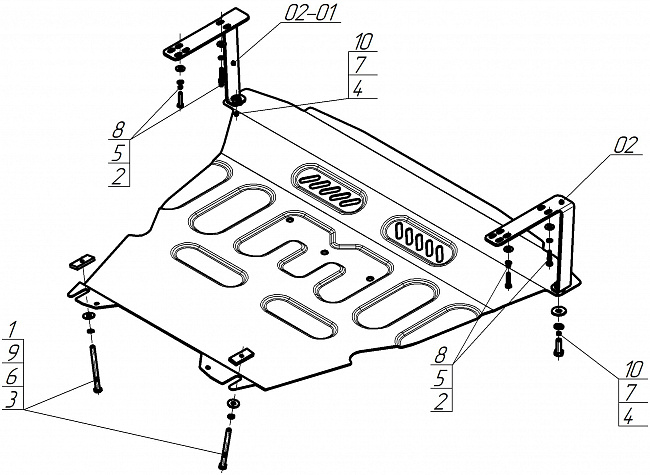 02-01
10
7
4
8
5
2
02
1
9
6
3
8
5
2
10
7
4