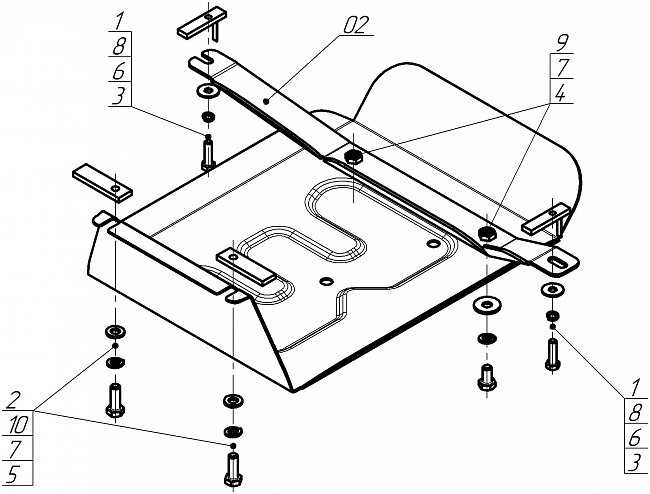 1
8
6
3

02

9
7
4

2
10
7
5

1
8
6
3