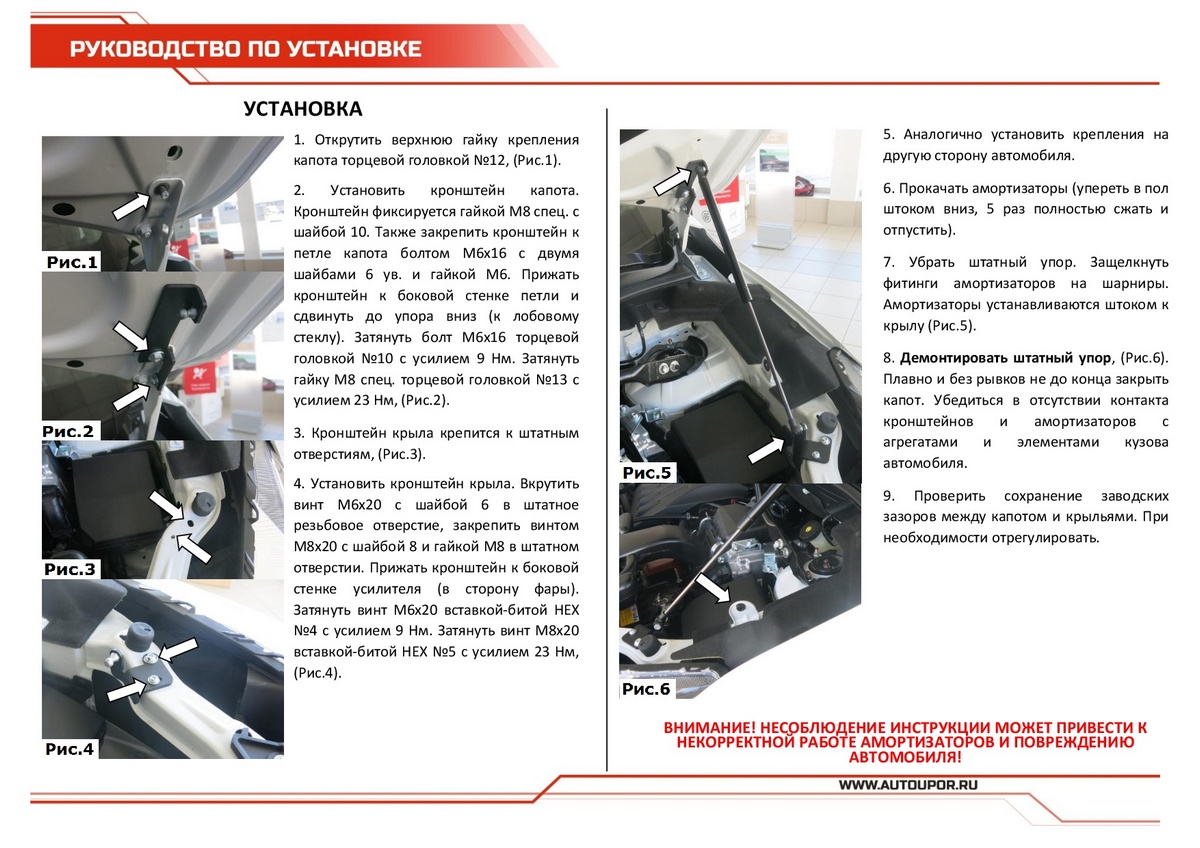 РУКОВОДСТВО ПО УСТАНОВКЕ

УСТАНОВКА

Рис.1

Рис.2

Рис.3

Рис.4

1. Открутить верхнюю гайку крепления капота торцевой головкой №12, (Рис.1).

2. Установить кронштейн капота. Кронштейн фиксируется гайкой М8 спец. с шайбой 10. Также закрепить кронштейн к петле капота болтом М6х16 с двумя шайбами 6 ув. и гайкой М6. Прижать кронштейн к боковой стенке петли и сдвинуть до упора вниз (к лобовому стеклу). Затянуть болт М6х16 торцевой головкой №10 с усилием 9 Нм. Затянуть гайку М8 спец. торцевой головкой №13 с усилием 23 Нм, (Рис.2).

3. Кронштейн крыла крепится к штатным отверстиям, (Рис.3).

4. Установить кронштейн крыла. Вкрутить винт М6х20 с шайбой 6 в штатное резьбовое отверстие, закрепить винтом М8х20 с шайбой 8 и гайкой М8 в штатном отверстии. Прижать кронштейн к боковой стенке усилителя (в сторону фары). Затянуть винт М6х20 вставкой-битой HEX №4 с усилием 9 Нм. Затянуть винт М8х20 вставкой-битой HEX №5 с усилием 23 Нм, (Рис.4).

Рис.5

Рис.6

5. Аналогично установить крепления на другую сторону автомобиля.

6. Прокачать амортизаторы (упереть в пол штоком вниз, 5 раз полностью сжать и отпустить).

7. Убрать штатный упор. Защелкнуть фитинги амортизаторов на шарниры. Амортизаторы устанавливаются штоком к крылу (Рис.5).

8. Демонтировать штатный упор, (Рис.6). Плавно и без рывков не до конца закрыть капот. Убедиться в отсутствии контакта кронштейнов и амортизаторов с агрегатами и элементами кузова автомобиля.

9. Проверить сохранение заводских зазоров между капотом и крыльями. При необходимости отрегулировать.

ВНИМАНИЕ! НЕСОБЛЮДЕНИЕ ИНСТРУКЦИИ МОЖЕТ ПРИВЕСТИ К НЕКОРРЕКТНОЙ РАБОТЕ АМОРТИЗАТОРОВ И ПОВРЕЖДЕНИЮ АВТОМОБИЛЯ!

WWW.AUTOUPOR.RU