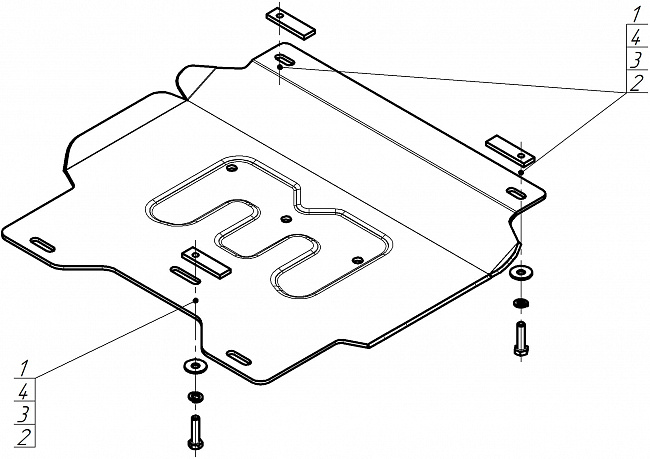 1
4
3
2

1
4
3
2