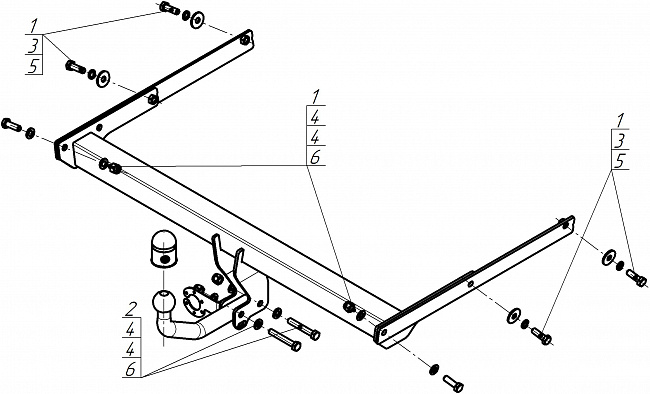 1
3
5

1
4
4
6

1
3
5

2
4
4
6