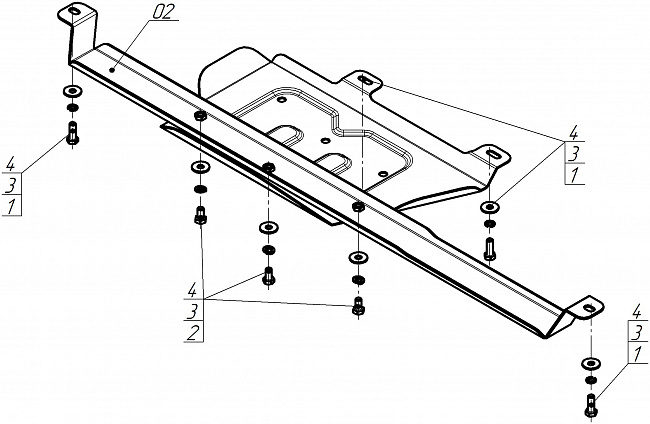 02

4
3
1

4
3
1

4
3
2

4
3
1