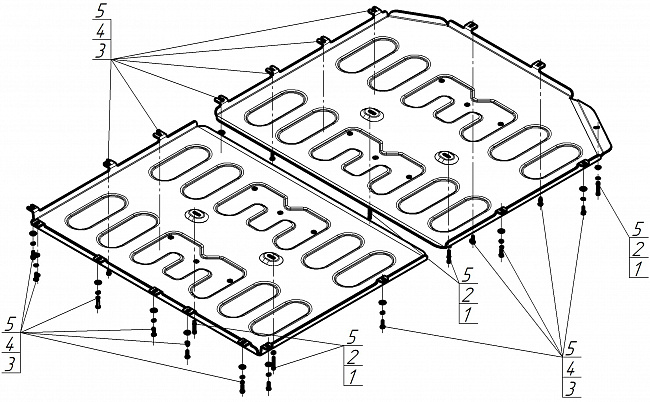 5
4
3

5
2
1

5
2
1

5
4
3

5
2
1

5
4
3