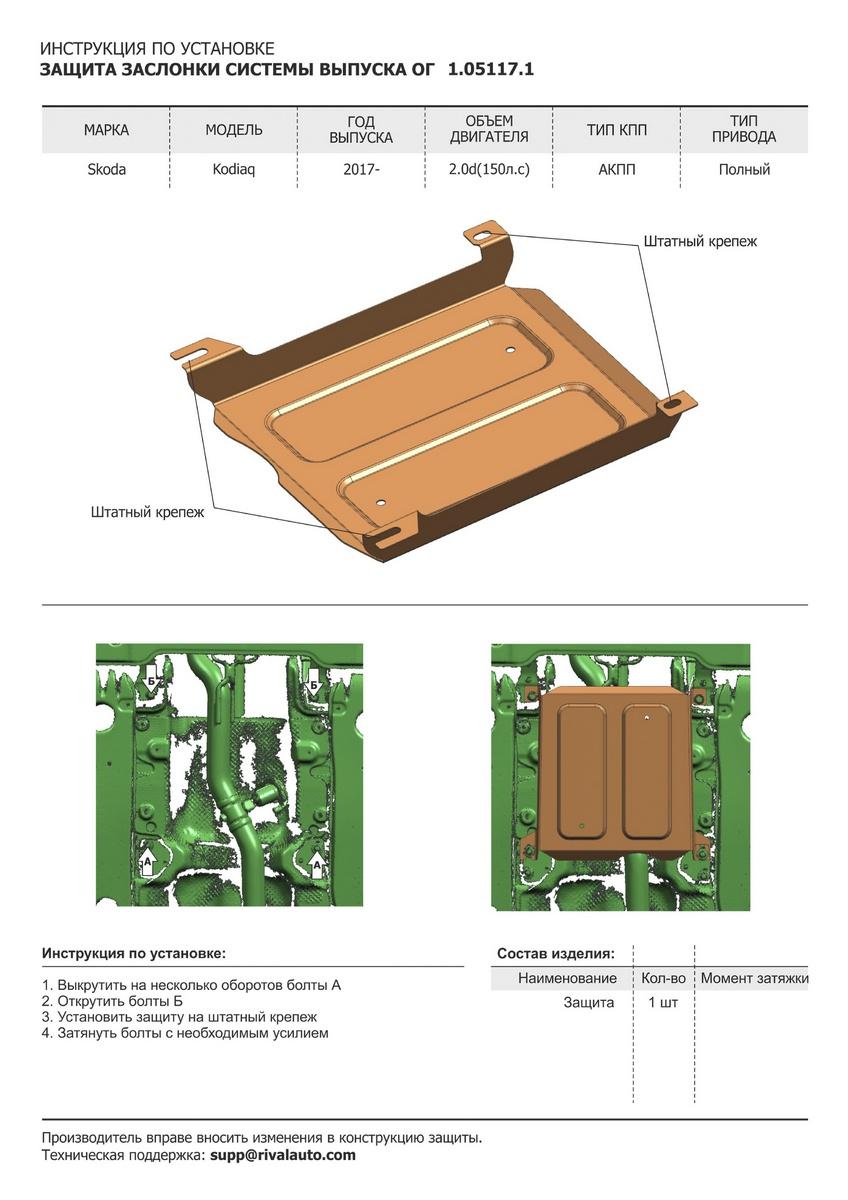 ИНСТРУКЦИЯ ПО УСТАНОВКЕ
ЗАЩИТА ЗАСЛОНКИ СИСТЕМЫ ВЫПУСКА ОГ 1.05117.1

| МАРКА | МОДЕЛЬ | ГОД ВЫПУСКА | ОБЪЕМ ДВИГАТЕЛЯ | ТИП КПП | ТИП ПРИВОДА |
|---|---|---|---|---|---|
| Skoda | Kodiaq | 2017- | 2.0d(150л.с) | АКПП | Полный |

Штатный крепеж

Штатный крепеж

Б
Б
А
А

Инструкция по установке:

1. Выкрутить на несколько оборотов болты А
2. Открутить болты Б
3. Установить защиту на штатный крепеж
4. Затянуть болты с необходимым усилием

Состав изделия:

| Наименование | Кол-во | Момент затяжки |
|---|---|---|
| Защита | 1 шт | |

Производитель вправе вносить изменения в конструкцию защиты.
Техническая поддержка: supp@rivalauto.com