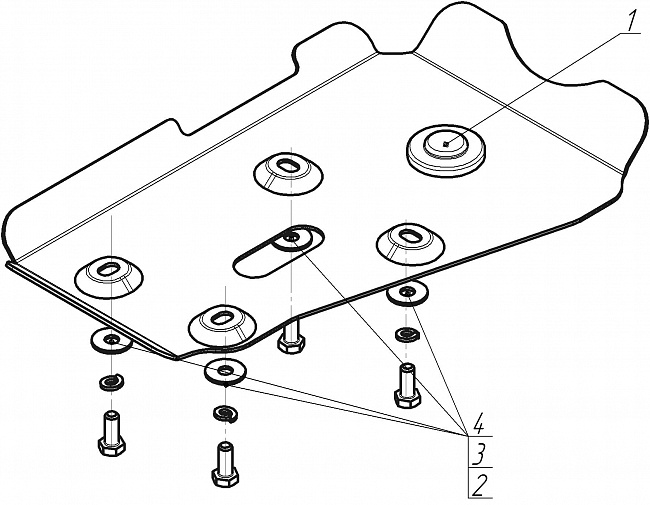 1
4
3
2