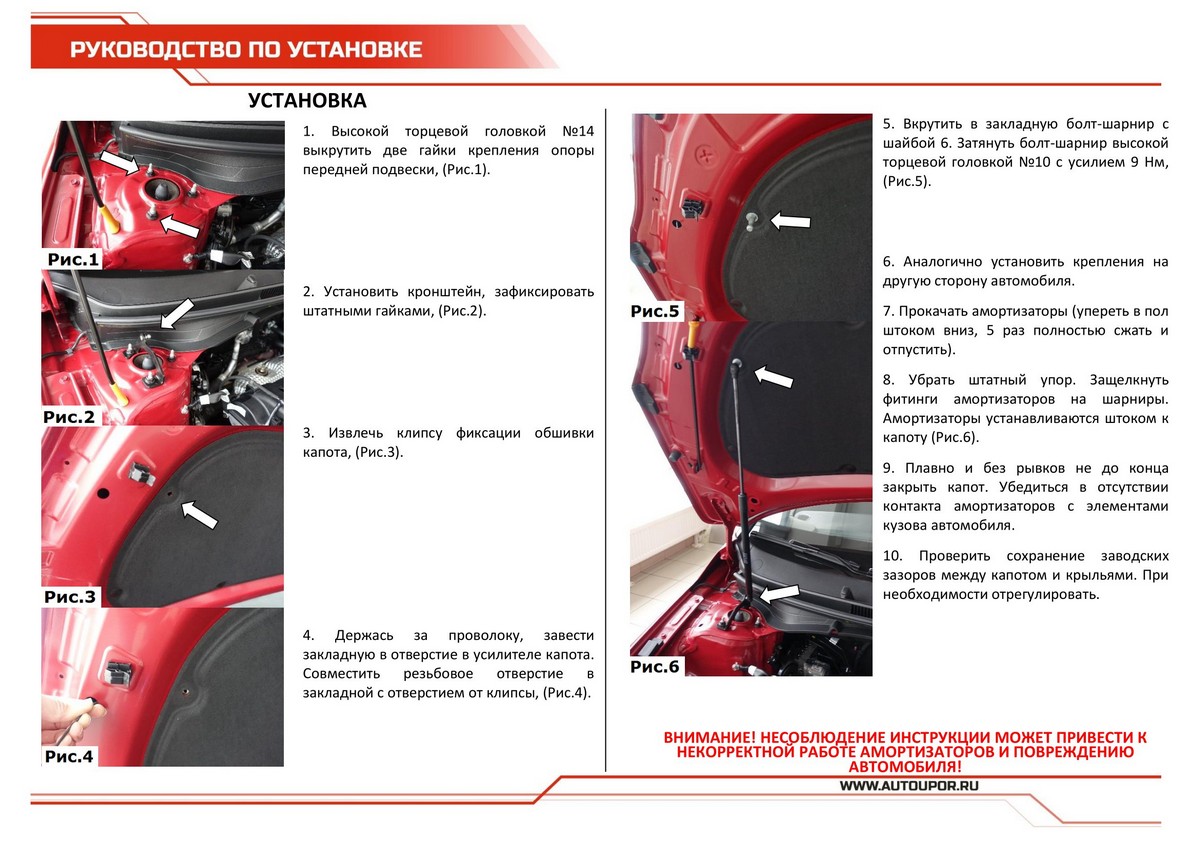 РУКОВОДСТВО ПО УСТАНОВКЕ

УСТАНОВКА

Рис.1

1. Высокой торцевой головкой №14 выкрутить две гайки крепления опоры передней подвески, (Рис.1).

Рис.2

2. Установить кронштейн, зафиксировать штатными гайками, (Рис.2).

Рис.3

3. Извлечь клипсу фиксации обшивки капота, (Рис.3).

Рис.4

4. Держась за проволоку, завести закладную в отверстие в усилителе капота. Совместить резьбовое отверстие в закладной с отверстием от клипсы, (Рис.4).

Рис.5

5. Вкрутить в закладную болт-шарнир с шайбой 6. Затянуть болт-шарнир высокой торцевой головкой №10 с усилием 9 Нм, (Рис.5).

6. Аналогично установить крепления на другую сторону автомобиля.

7. Прокачать амортизаторы (упереть в пол штоком вниз, 5 раз полностью сжать и отпустить).

8. Убрать штатный упор. Защелкнуть фитинги амортизаторов на шарниры. Амортизаторы устанавливаются штоком к капоту (Рис.6).

9. Плавно и без рывков не до конца закрыть капот. Убедиться в отсутствии контакта амортизаторов с элементами кузова автомобиля.

10. Проверить сохранение заводских зазоров между капотом и крыльями. При необходимости отрегулировать.

Рис.6

ВНИМАНИЕ! НЕСОБЛЮДЕНИЕ ИНСТРУКЦИИ МОЖЕТ ПРИВЕСТИ К НЕКОРРЕКТНОЙ РАБОТЕ АМОРТИЗАТОРОВ И ПОВРЕЖДЕНИЮ АВТОМОБИЛЯ!

WWW.AUTOUPOR.RU