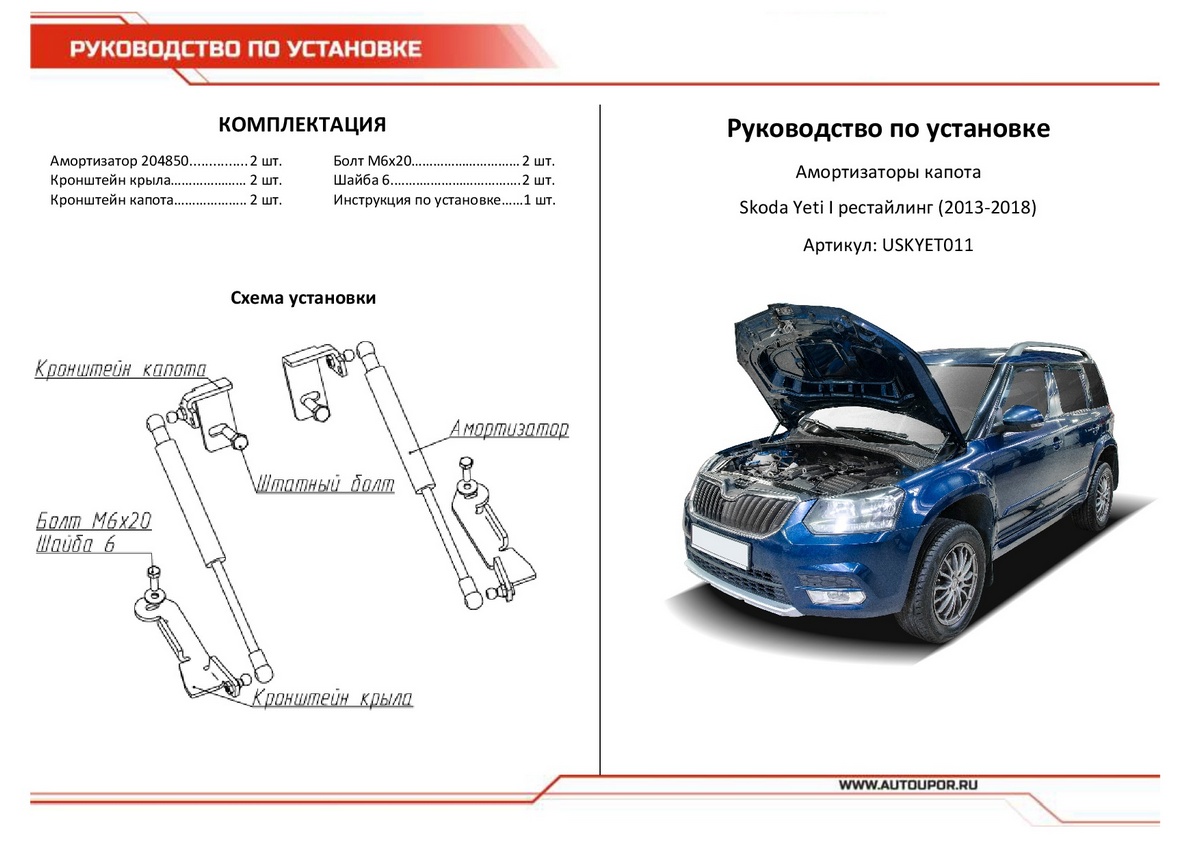 РУКОВОДСТВО ПО УСТАНОВКЕ

КОМПЛЕКТАЦИЯ

Амортизатор 204850............... 2 шт.
Кронштейн крыла..................... 2 шт.
Кронштейн капота.................... 2 шт.

Болт М6х20.............................. 2 шт.
Шайба 6....................................2 шт.
Инструкция по установке......1 шт.

Схема установки

Кронштейн капота
Амортизатор
Штатный болт
Болт М6х20
Шайба 6
Кронштейн крыла

Руководство по установке

Амортизаторы капота

Skoda Yeti I рестайлинг (2013-2018)

Артикул: USKYET011

WWW.AUTOUPOR.RU