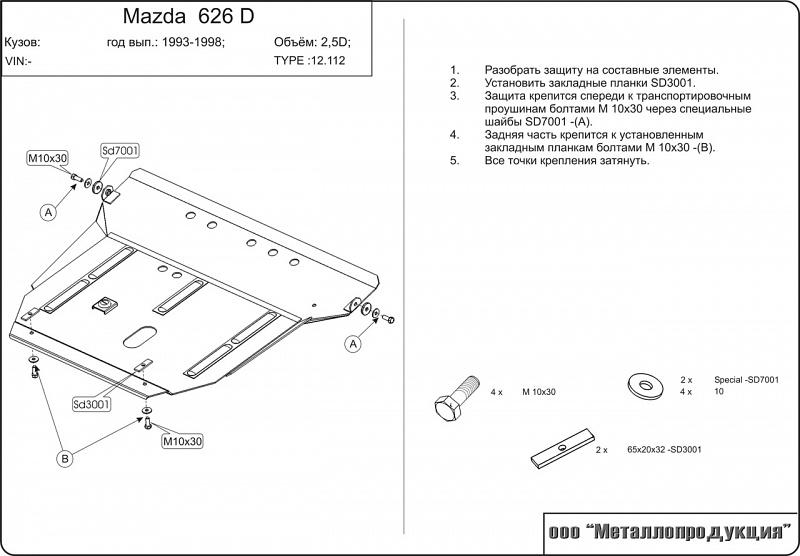 Mazda 626 D

Кузов: год вып.: 1993-1998; Объём: 2,5D;

VIN:- TYPE :12.112

1. Разобрать защиту на составные элементы.
2. Установить закладные планки SD3001.
3. Защита крепится спереди к транспортировочным проушинам болтами М 10х30 через специальные шайбы SD7001 -(А).
4. Задняя часть крепится к установленным закладным планкам болтами М 10х30 -(В).
5. Все точки крепления затянуть.

M10x30

Sd7001

A

A

Sd3001

M10x30

B

4 x M 10x30

2 x Special -SD7001
4 x 10

2 x 65x20x32 -SD3001

ооо "Металлопродукция"