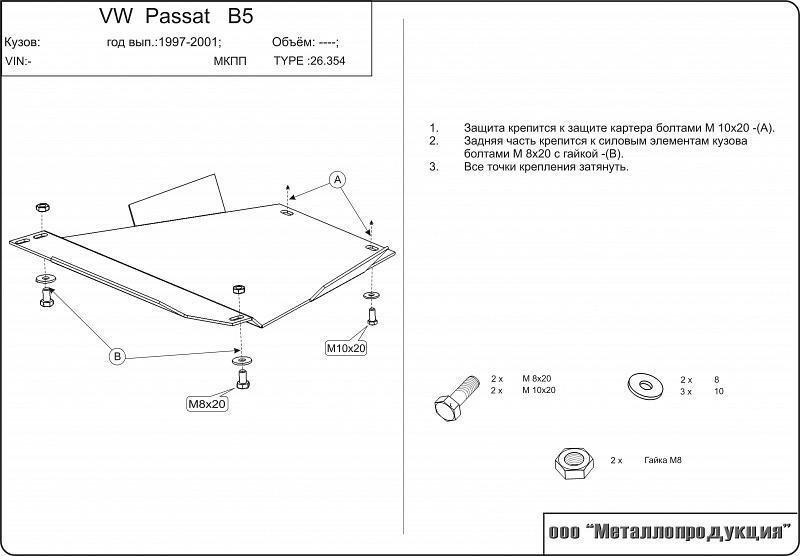 VW Passat B5

Кузов: год вып.:1997-2001; Объём: ----;

VIN:- МКПП TYPE :26.354

1. Защита крепится к защите картера болтами М 10х20 -(А).
2. Задняя часть крепится к силовым элементам кузова болтами М 8х20 с гайкой -(В).
3. Все точки крепления затянуть.

A

B

M10x20

M8x20

2 x M 8x20
2 x M 10x20

2 x 8
3 x 10

2 x Гайка М8

ооо "Металлопродукция"