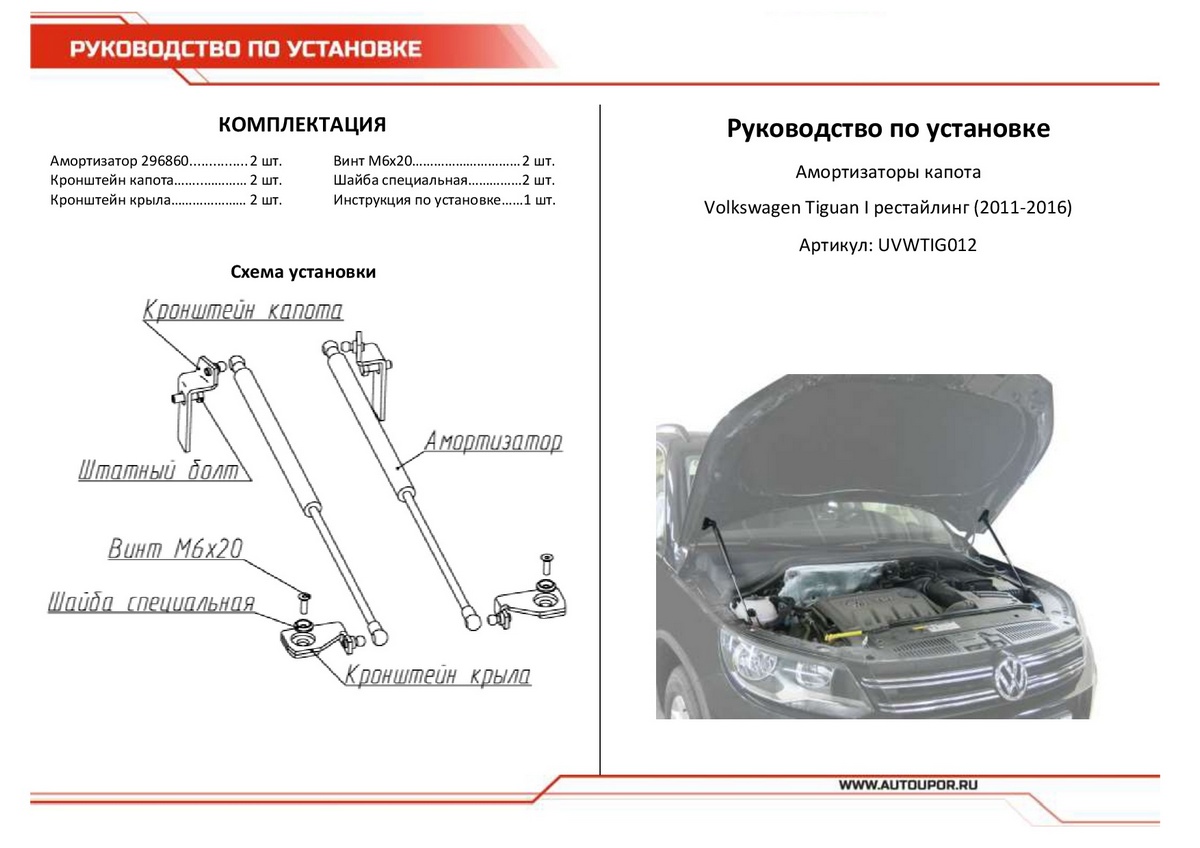 РУКОВОДСТВО ПО УСТАНОВКЕ

КОМПЛЕКТАЦИЯ

Амортизатор 296860............... 2 шт.
Кронштейн капота..................... 2 шт.
Кронштейн крыла..................... 2 шт.

Винт М6х20.............................. 2 шт.
Шайба специальная...............2 шт.
Инструкция по установке......1 шт.

Схема установки

Кронштейн капота
Штатный болт
Амортизатор
Винт М6х20
Шайба специальная
Кронштейн крыла

Руководство по установке

Амортизаторы капота

Volkswagen Tiguan I рестайлинг (2011-2016)

Артикул: UVWTIG012

WWW.AUTOUPOR.RU