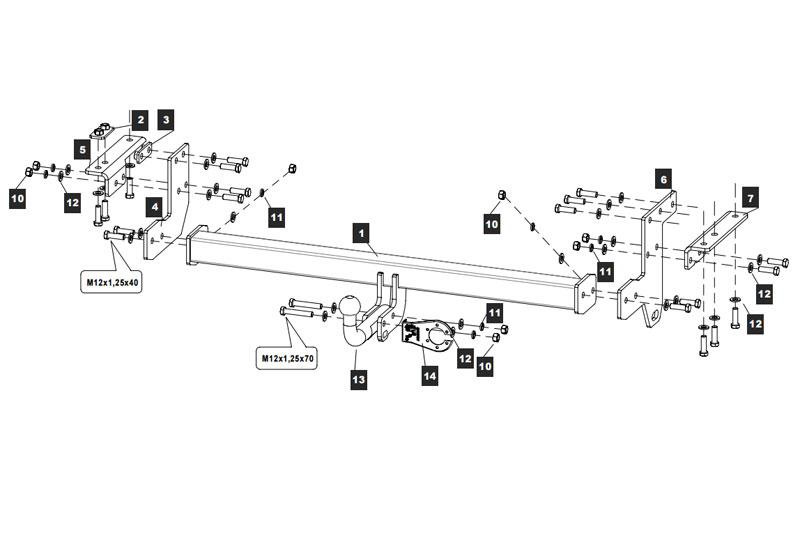 2
3
5
10
12
4
11
M12x1,25x40
1
10
6
7
11
12
12
M12x1,25x70
13
14
11
12
10