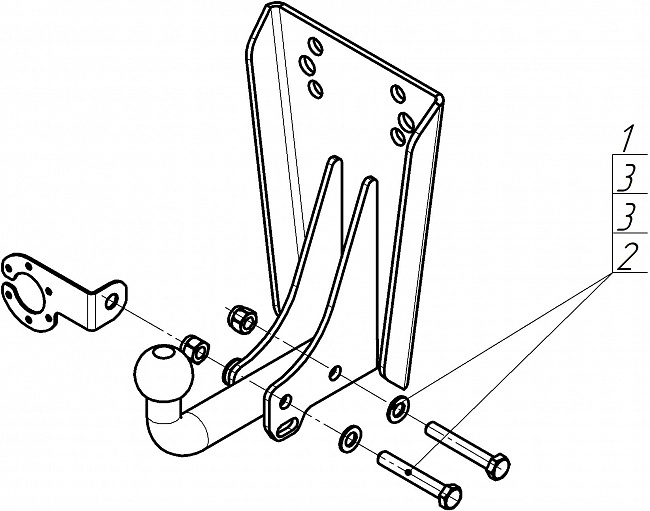 1
3
3
2