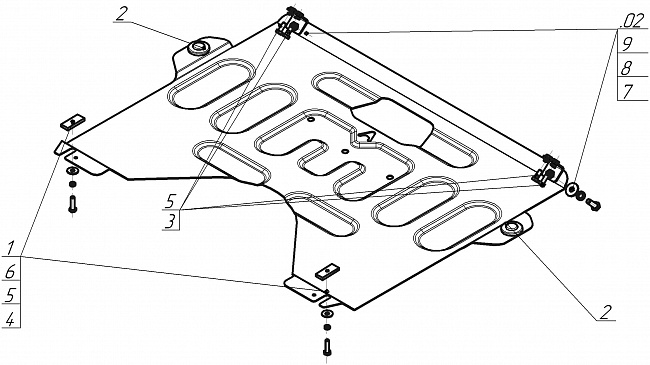 2
.02
9
8
7
5
3
1
6
5
4
2