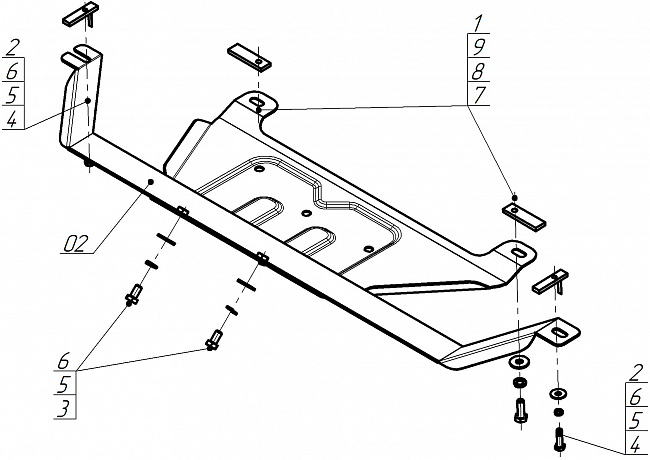 2
6
5
4

1
9
8
7

02

6
5
3

2
6
5
4