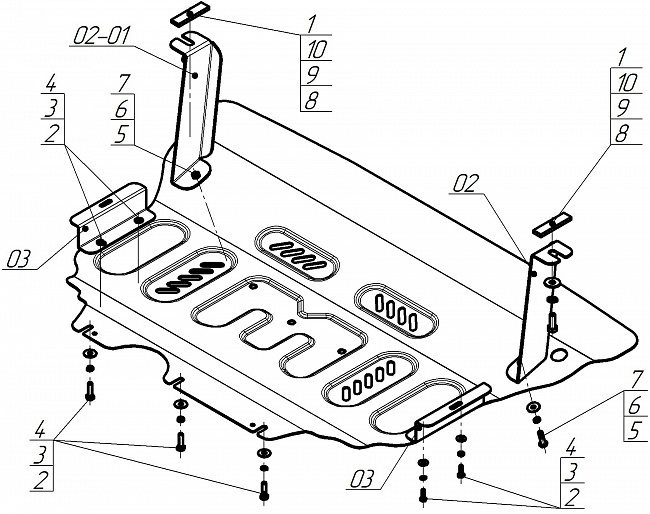 02-01

1
10
9
8

4
3
2

7
6
5

1
10
9
8

02

03

7
6
5

4
3
2

03

4
3
2