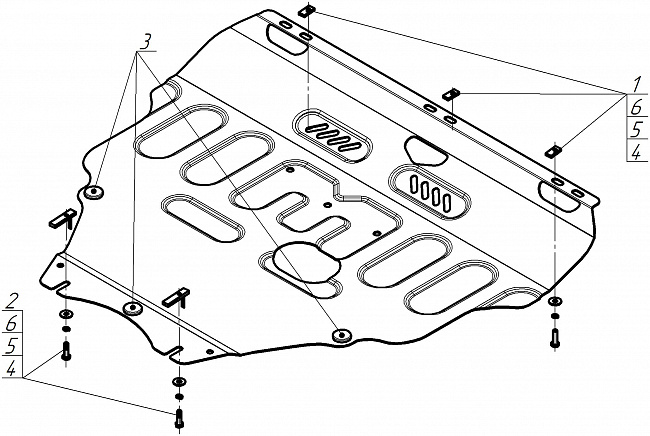 3

1
6
5
4

2
6
5
4