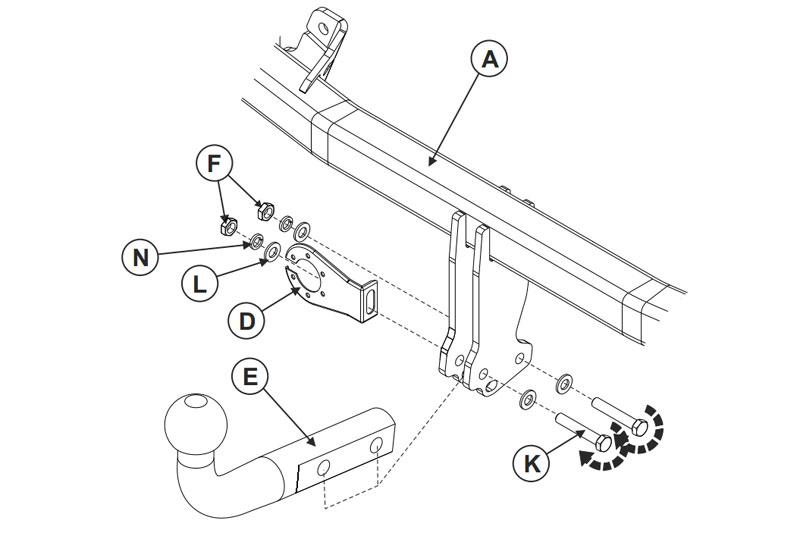 A
F
N
L
D
E
K