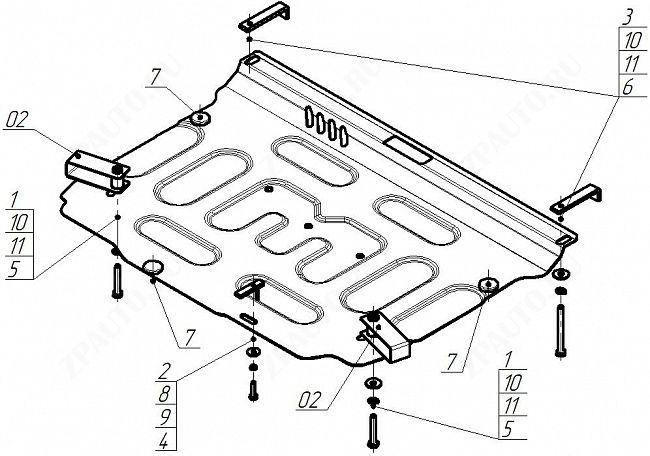 3
10
11
6

7

02

1
10
11
5

7

2
8
9
4

02

7

1
10
11
5

ZPAUTO.RU