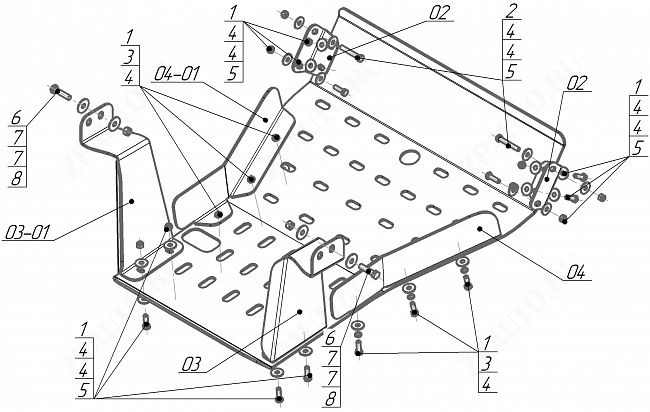 1
4
4
5

02

2
4
4
5

1
3
4

04-01

02

1
4
4
5

6
7
7
8

03-01

04

1
4
4
5

03

6
7
7
8

1
3
4