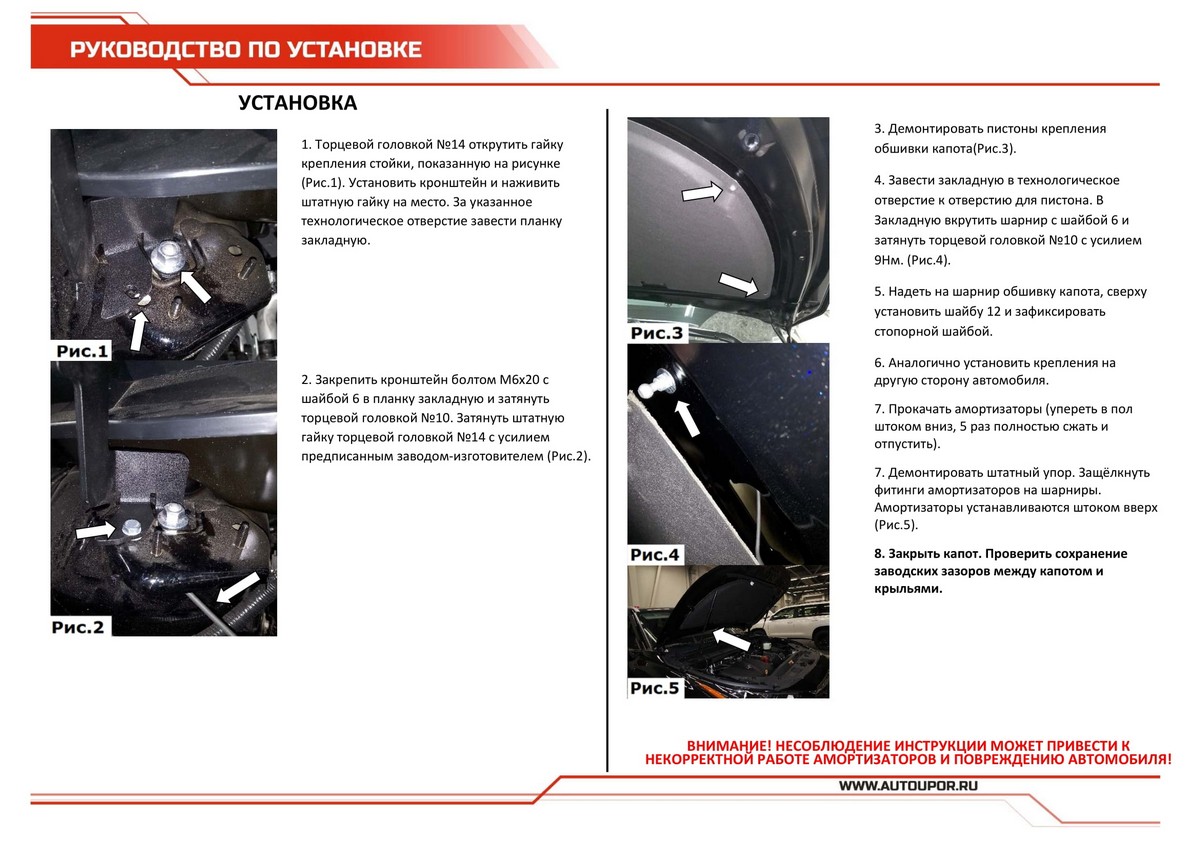 РУКОВОДСТВО ПО УСТАНОВКЕ

УСТАНОВКА

Рис.1

1. Торцевой головкой №14 открутить гайку крепления стойки, показанную на рисунке (Рис.1). Установить кронштейн и наживить штатную гайку на место. За указанное технологическое отверстие завести планку закладную.

Рис.2

2. Закрепить кронштейн болтом М6х20 с шайбой 6 в планку закладную и затянуть торцевой головкой №10. Затянуть штатную гайку торцевой головкой №14 с усилием предписанным заводом-изготовителем (Рис.2).

Рис.3

Рис.4

Рис.5

3. Демонтировать пистоны крепления обшивки капота(Рис.3).

4. Завести закладную в технологическое отверстие к отверстию для пистона. В Закладную вкрутить шарнир с шайбой 6 и затянуть торцевой головкой №10 с усилием 9Нм. (Рис.4).

5. Надеть на шарнир обшивку капота, сверху установить шайбу 12 и зафиксировать стопорной шайбой.

6. Аналогично установить крепления на другую сторону автомобиля.

7. Прокачать амортизаторы (упереть в пол штоком вниз, 5 раз полностью сжать и отпустить).

7. Демонтировать штатный упор. Защёлкнуть фитинги амортизаторов на шарниры. Амортизаторы устанавливаются штоком вверх (Рис.5).

8. Закрыть капот. Проверить сохранение заводских зазоров между капотом и крыльями.

ВНИМАНИЕ! НЕСОБЛЮДЕНИЕ ИНСТРУКЦИИ МОЖЕТ ПРИВЕСТИ К НЕКОРРЕКТНОЙ РАБОТЕ АМОРТИЗАТОРОВ И ПОВРЕЖДЕНИЮ АВТОМОБИЛЯ!

WWW.AUTOUPOR.RU