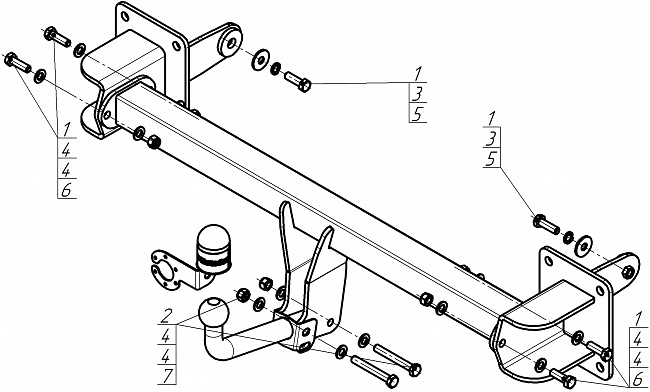 1
3
5

1
4
4
6

1
3
5

2
4
4
7

1
4
4
6