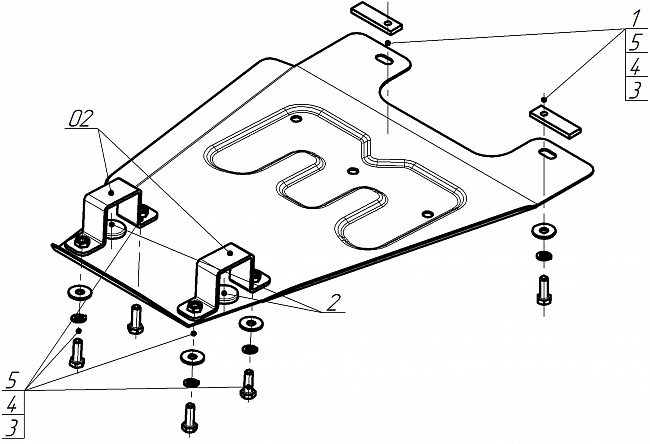 1
5
4
3

02

2

5
4
3