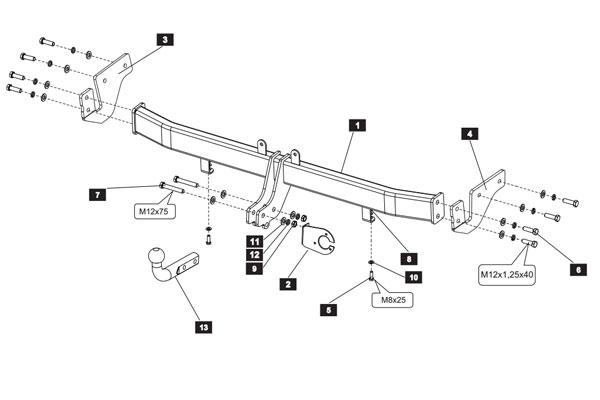 3
1
4
7
M12x75
11
12
9
2
8
10
5
M8x25
6
M12x1,25x40
13