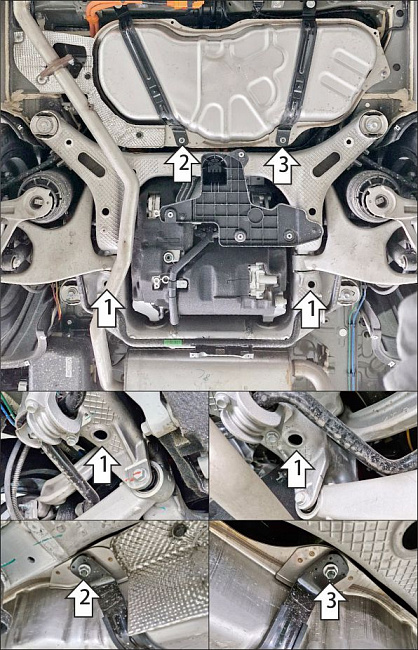 2
3
1
1
1
1
2
3