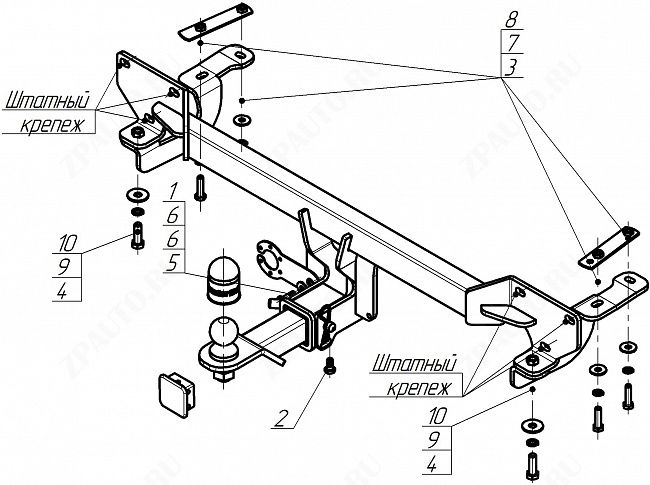 8
7
3

Штатный
крепеж

1
6
6
5

10
9
4

2

Штатный
крепеж

10
9
4

ZPAUTO.RU