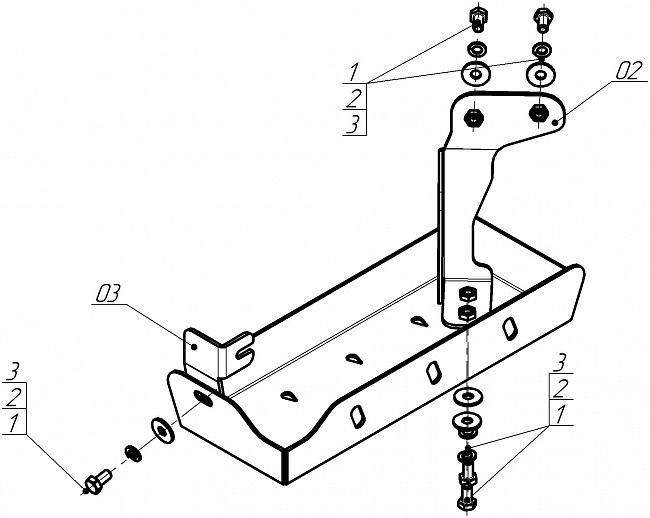 1
2
3

02

03

3
2
1

3
2
1