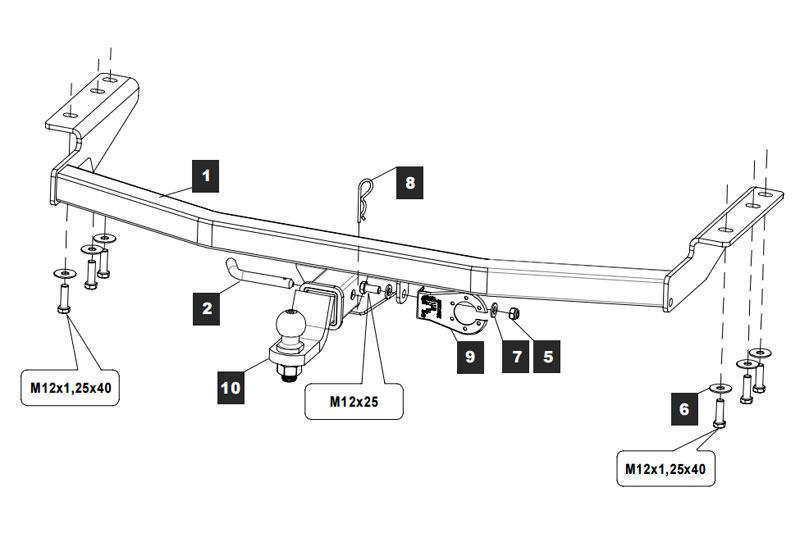 1

8

2

9

7

5

10

M12x1,25x40

M12x25

6

M12x1,25x40