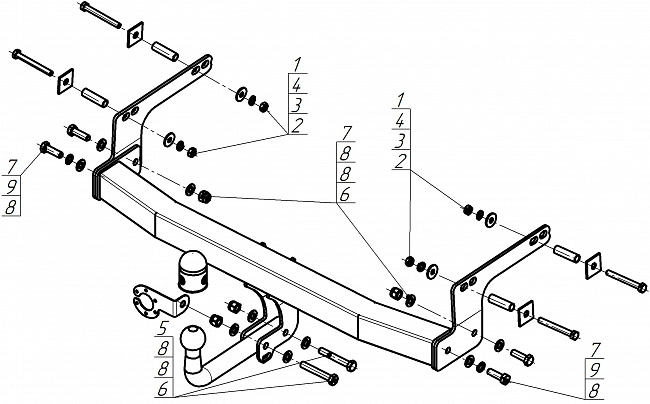 1
4
3
2

1
4
3
2

7
8
8
6

7
9
8

5
8
8
6

7
9
8