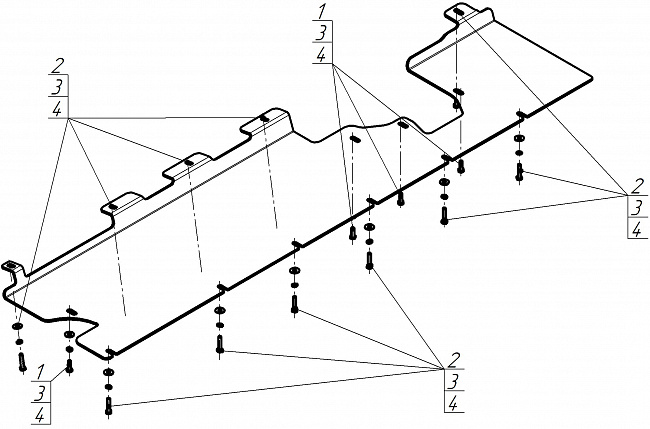 2
3
4

1
3
4

2
3
4

1
3
4

2
3
4